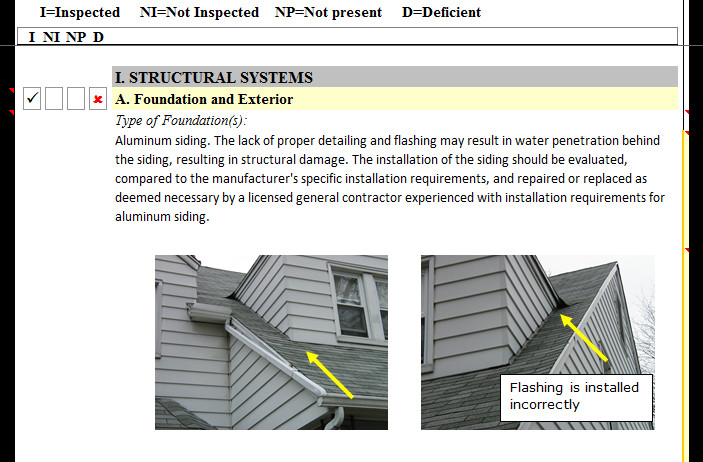 I=Inspected NI=Not Inspected NP=Not present D=Deficient

I NI NP D

I. STRUCTURAL SYSTEMS

✓ ✖ A. Foundation and Exterior

Type of Foundation(s):

Aluminum siding. The lack of proper detailing and flashing may result in water penetration behind the siding, resulting in structural damage. The installation of the siding should be evaluated, compared to the manufacturer's specific installation requirements, and repaired or replaced as deemed necessary by a licensed general contractor experienced with installation requirements for aluminum siding.

Flashing is installed incorrectly